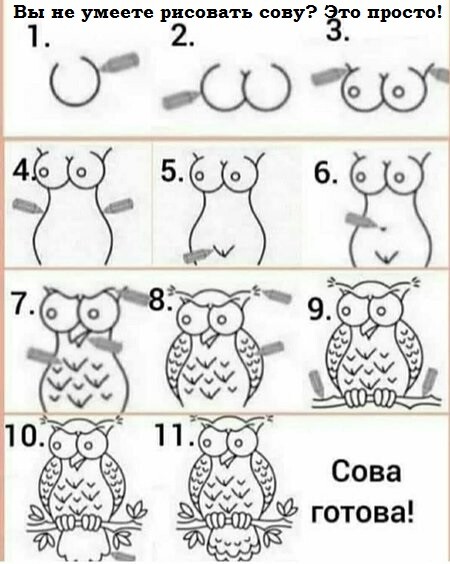 Вы не умеете рисовать сову? Это просто!

1.

2.

3.

4.

5.

6.

7.

8.

9.

10.

11.

Сова готова!